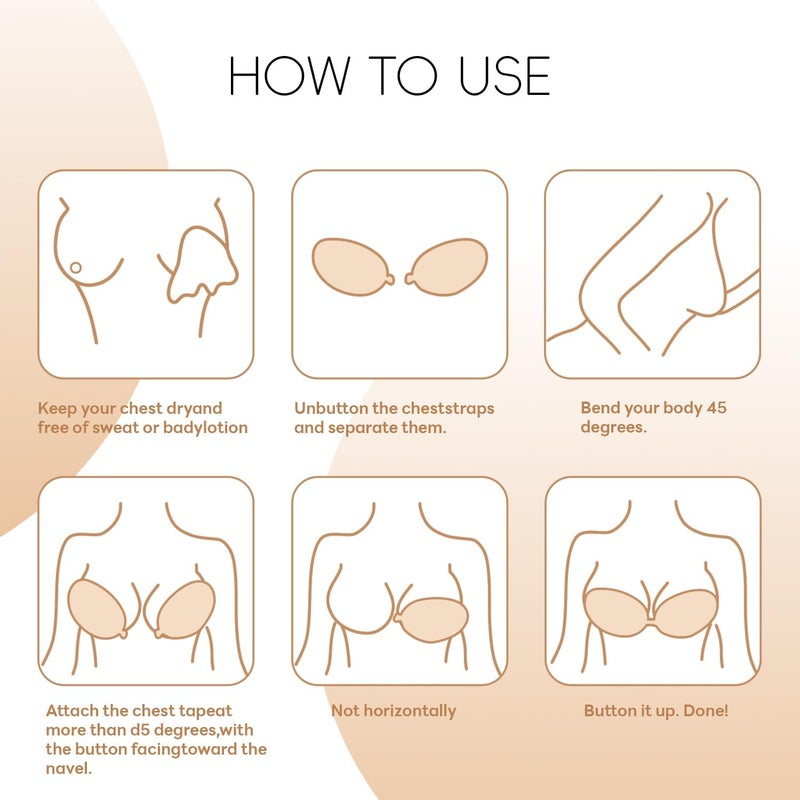 HOW TO USE

Keep your chest dryand free of sweat or badylotion

Unbutton the cheststraps and separate them.

Bend your body 45 degrees.

Attach the chest tapeat more than d5 degrees,with the button facingtoward the navel.

Not horizontally

Button it up. Done!